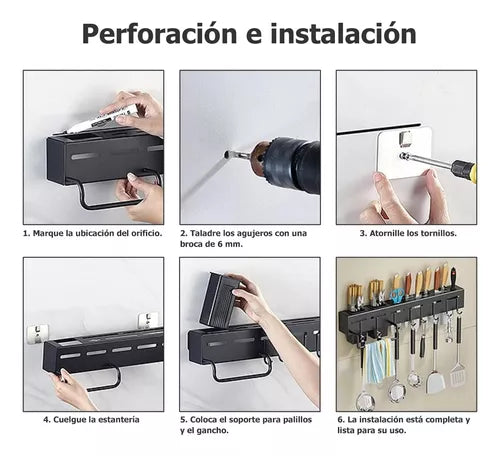 Perforación e instalación

1. Marque la ubicación del orificio.

2. Taladre los agujeros con una broca de 6 mm.

3. Atornille los tornillos.

4. Cuelgue la estantería

5. Coloca el soporte para palillos y el gancho.

6. La instalación está completa y lista para su uso.